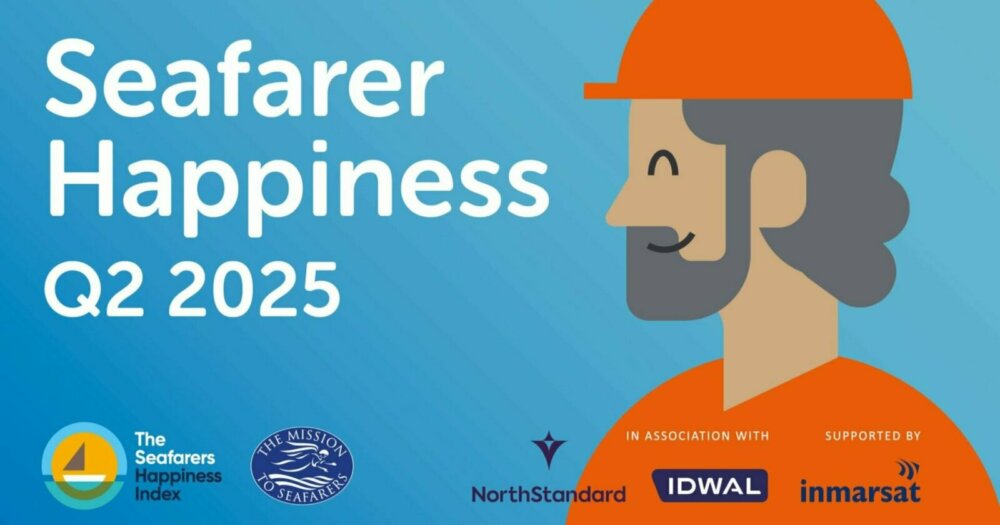 Seafarer Happiness Q2 2025

The Seafarers Happiness Index

THE MISSION TO SEAFARERS

NorthStandard

IN ASSOCIATION WITH

IDWAL

SUPPORTED BY

inmarsat